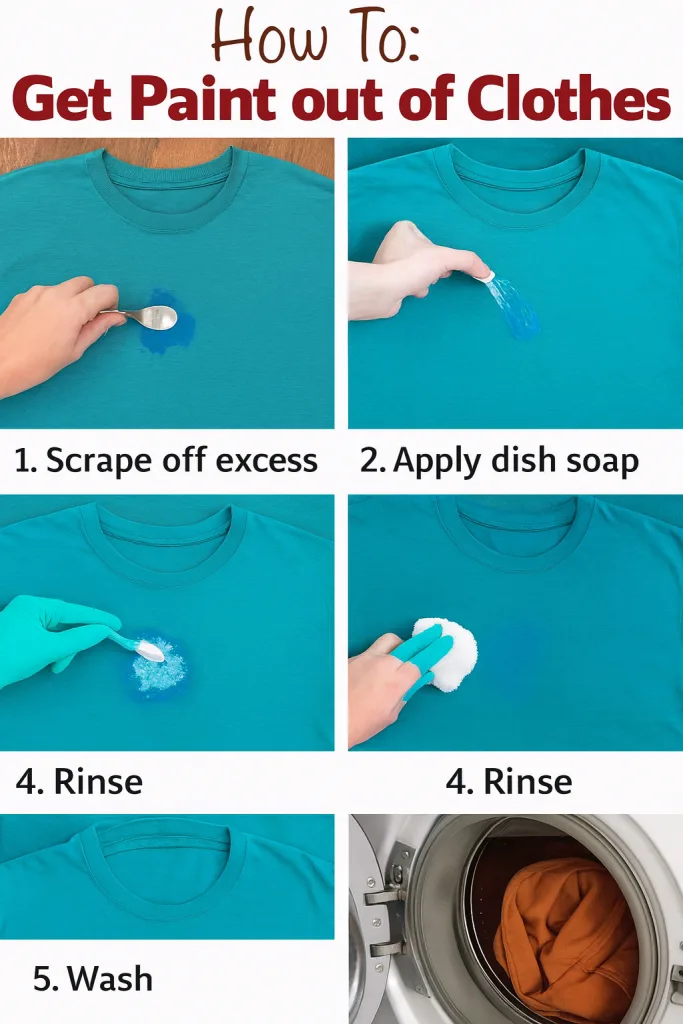 How To:
Get Paint out of Clothes

1. Scrape off excess

2. Apply dish soap

4. Rinse

4. Rinse

5. Wash